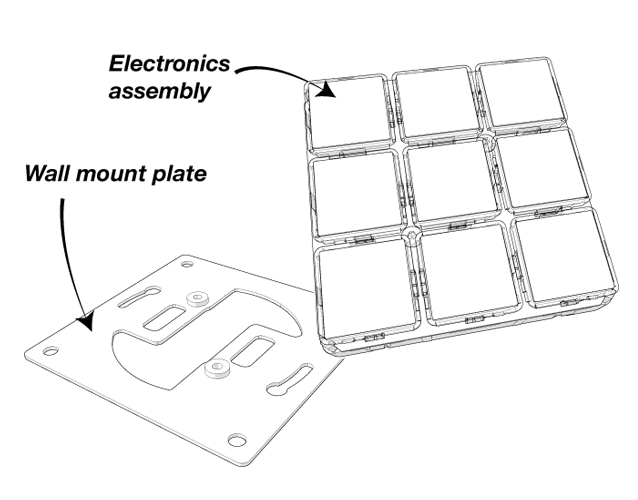 Electronics assembly

Wall mount plate